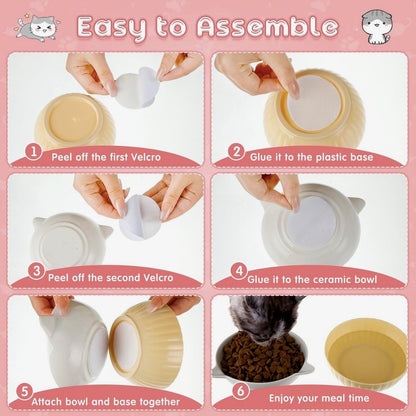 Easy to Assemble

1 Peel off the first Velcro

2 Glue it to the plastic base

3 Peel off the second Velcro

4 Glue it to the ceramic bowl

5 Attach bowl and base together

6 Enjoy your meal time